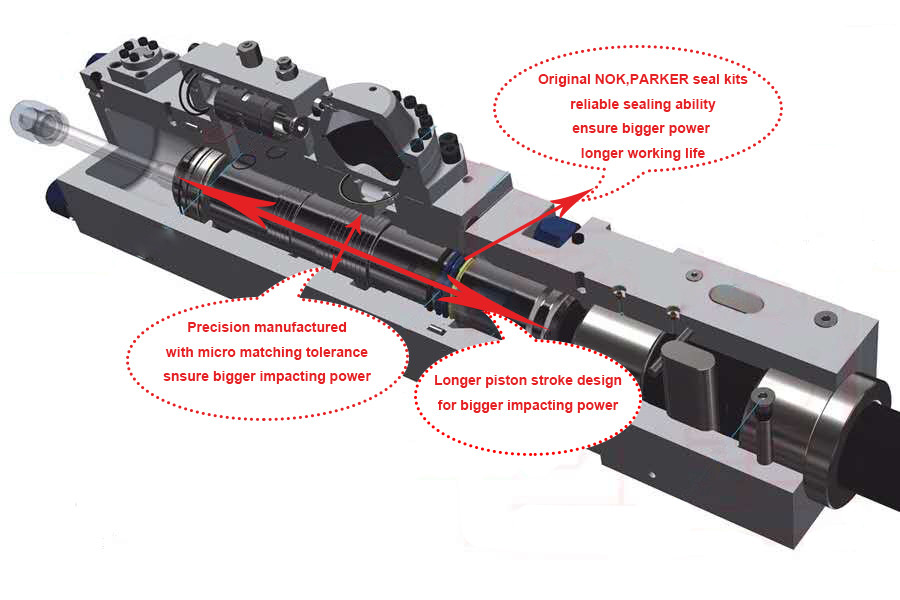 Original NOK,PARKER seal kits
reliable sealing ability
ensure bigger power
longer working life

Precision manufactured
with micro matching tolerance
snsure bigger impacting power

Longer piston stroke design
for bigger impacting power